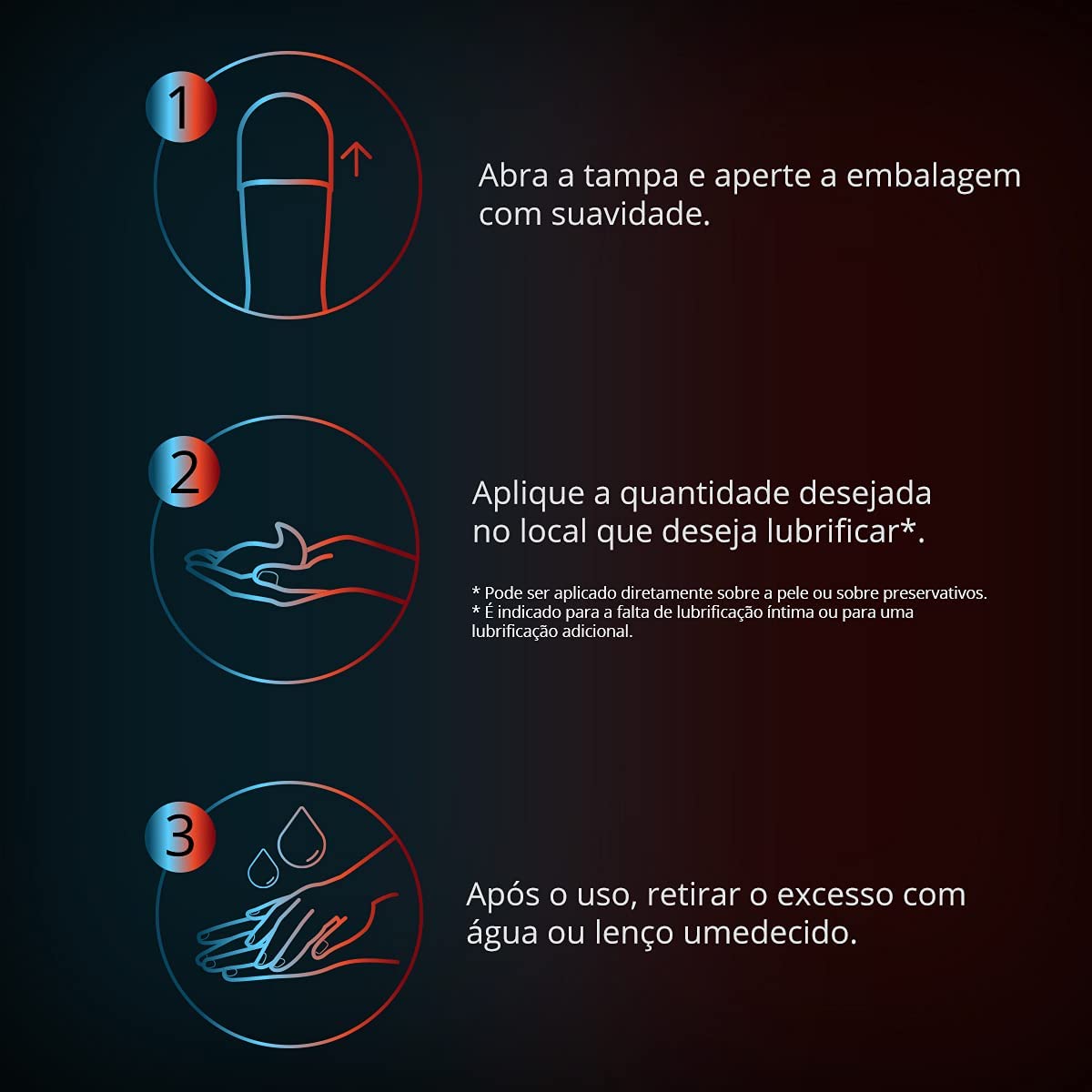 1

Abra a tampa e aperte a embalagem com suavidade.

2

Aplique a quantidade desejada no local que deseja lubrificar*.

* Pode ser aplicado diretamente sobre a pele ou sobre preservativos.
* É indicado para a falta de lubrificação íntima ou para uma lubrificação adicional.

3

Após o uso, retirar o excesso com água ou lenço umedecido.